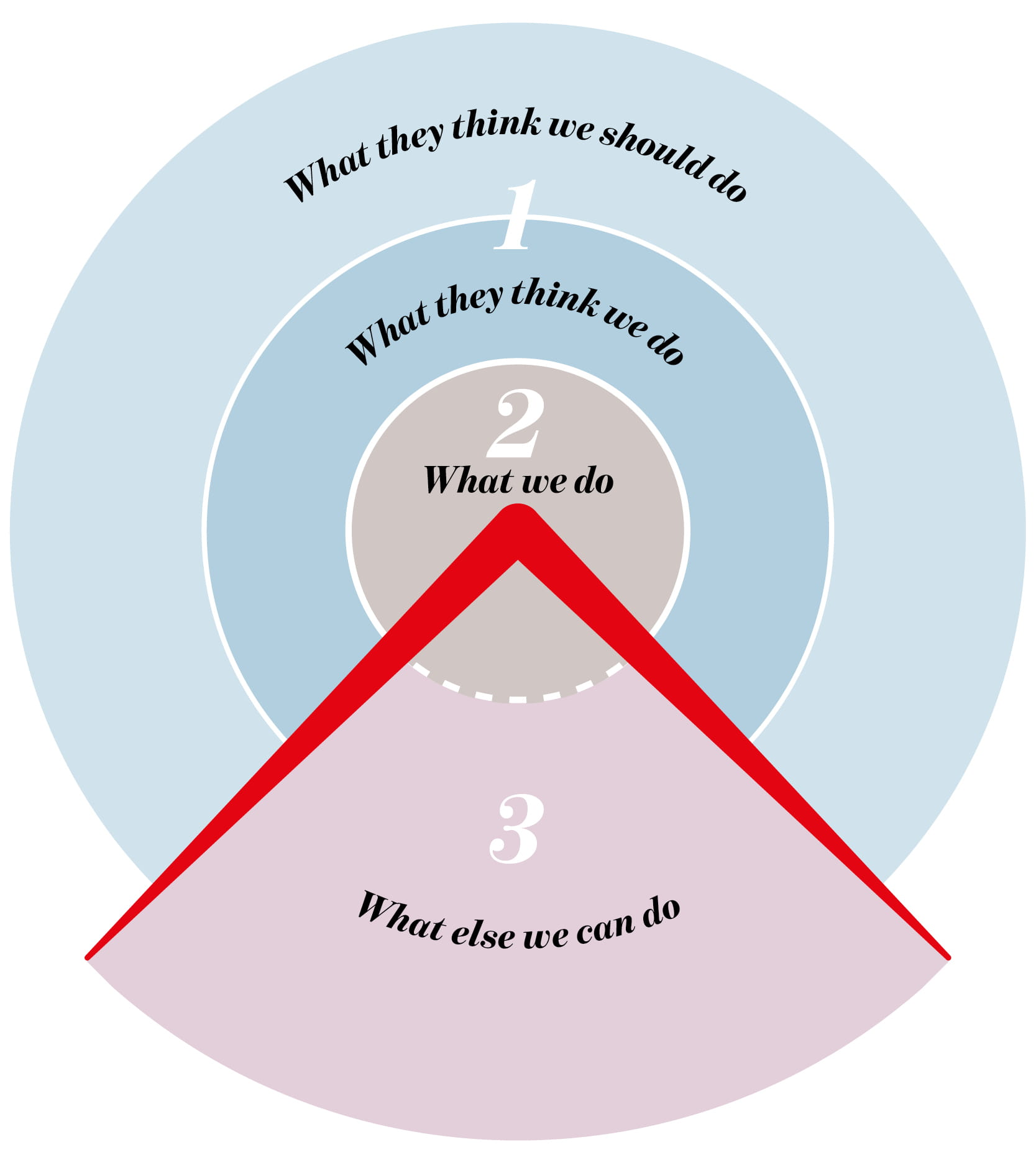 What they think we should do

1

What they think we do

2

What we do

3

What else we can do